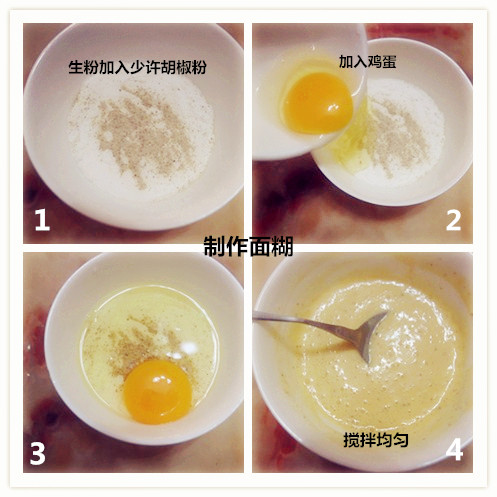 生粉加入少许胡椒粉

1

加入鸡蛋

2

制作面糊

3

搅拌均匀

4